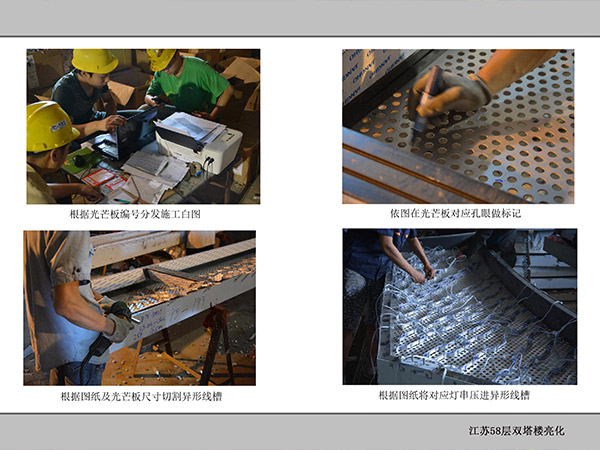 根据光芒板编号分发施工白图

依图在光芒板对应孔眼做标记

根据图纸及光芒板尺寸切割异形线槽

根据图纸将对应灯串压进异形线槽

江苏58层双塔楼亮化